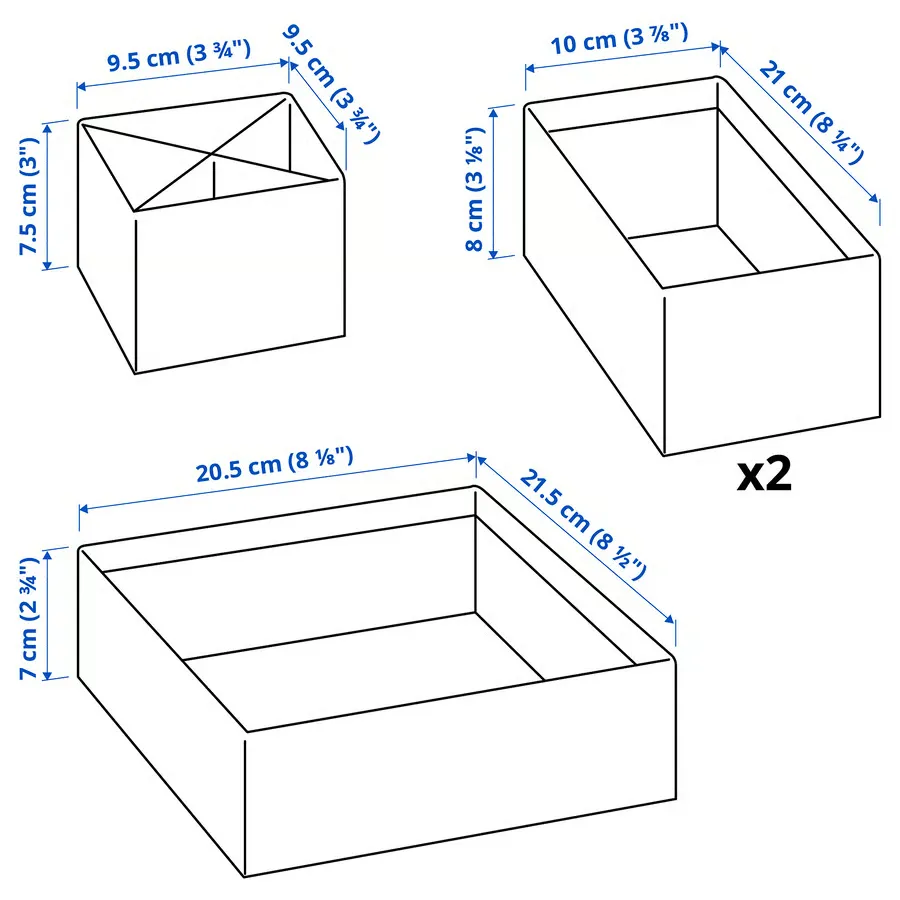 9.5 cm (3 ¾")
9.5 cm (3 ¾")
7.5 cm (3")
10 cm (3 ⅞")
21 cm (8 ¼")
8 cm (3 ⅛")
x2
20.5 cm (8 ⅛")
21.5 cm (8 ½")
7 cm (2 ¾")